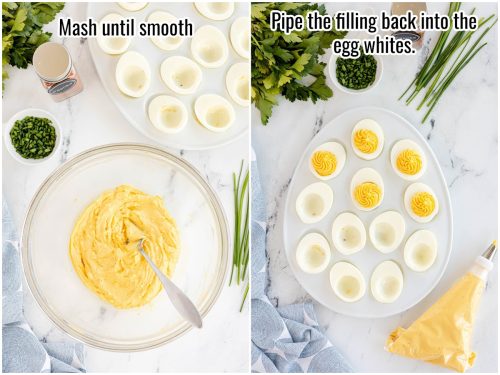 Mash until smooth

Pipe the filling back into the egg whites.