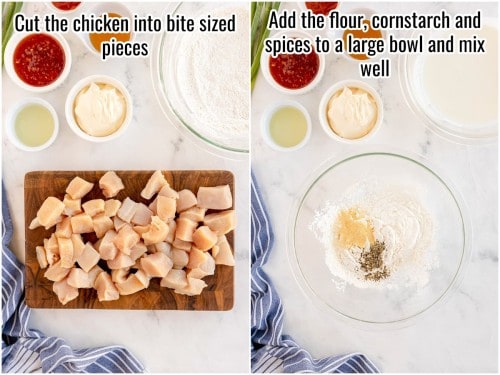 Cut the chicken into bite sized pieces

Add the flour, cornstarch and spices to a large bowl and mix well